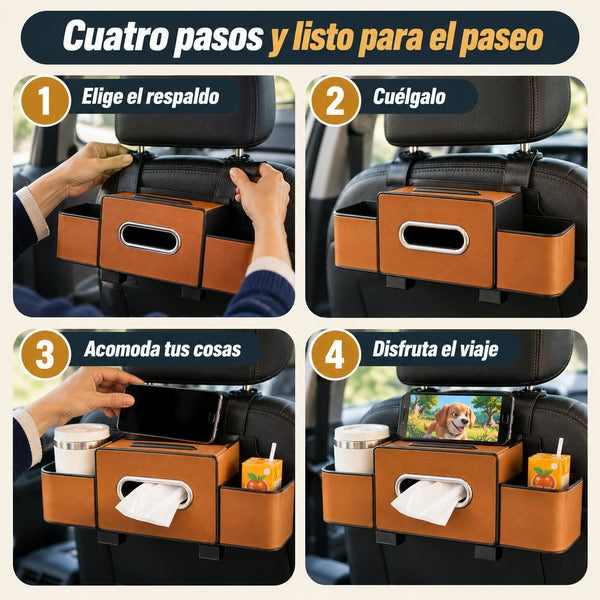 Cuatro pasos y listo para el paseo

1 Elige el respaldo

2 Cuélgalo

3 Acomoda tus cosas

4 Disfruta el viaje