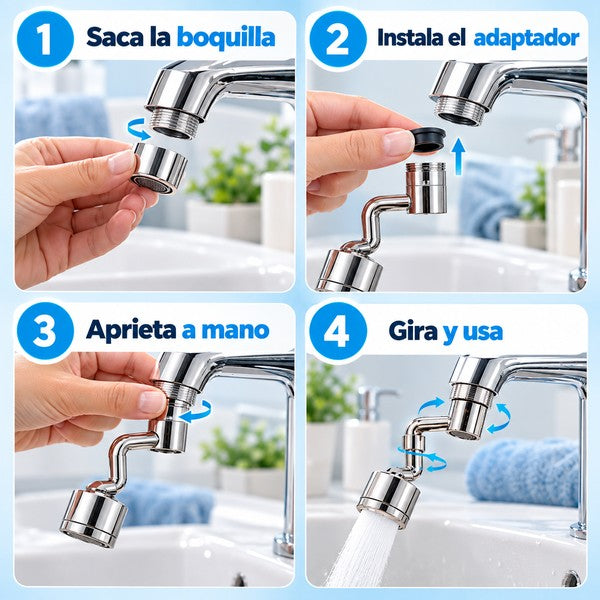 1 Saca la boquilla

2 Instala el adaptador

3 Aprieta a mano

4 Gira y usa